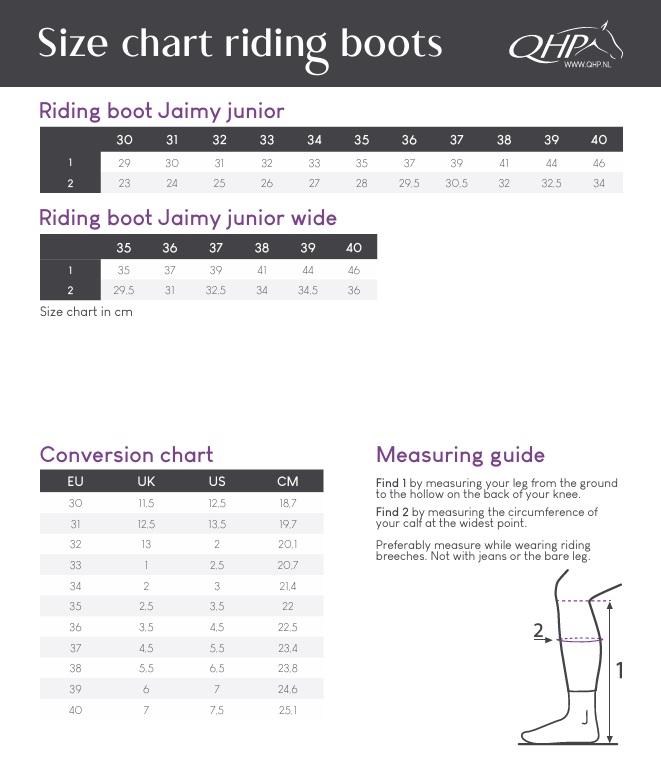 Size chart riding boots

QHP
WWW.QHP.NL

Riding boot Jaimy junior

| | 30 | 31 | 32 | 33 | 34 | 35 | 36 | 37 | 38 | 39 | 40 |
|---|---|---|---|---|---|---|---|---|---|---|---|
| 1 | 29 | 30 | 31 | 32 | 33 | 35 | 37 | 39 | 41 | 44 | 46 |
| 2 | 23 | 24 | 25 | 26 | 27 | 28 | 29,5 | 30,5 | 32 | 32,5 | 34 |

Riding boot Jaimy junior wide

| | 35 | 36 | 37 | 38 | 39 | 40 |
|---|---|---|---|---|---|---|
| 1 | 35 | 37 | 39 | 41 | 44 | 46 |
| 2 | 29,5 | 31 | 32,5 | 34 | 34,5 | 36 |

Size chart in cm

Conversion chart

| EU | UK | US | CM |
|---|---|---|---|
| 30 | 11,5 | 12,5 | 18,7 |
| 31 | 12,5 | 13,5 | 19,7 |
| 32 | 13 | 2 | 20,1 |
| 33 | 1 | 2,5 | 20,7 |
| 34 | 2 | 3 | 21,4 |
| 35 | 2,5 | 3,5 | 22 |
| 36 | 3,5 | 4,5 | 22,5 |
| 37 | 4,5 | 5,5 | 23,4 |
| 38 | 5,5 | 6,5 | 23,8 |
| 39 | 6 | 7 | 24,6 |
| 40 | 7 | 7,5 | 25,1 |

Measuring guide

Find 1 by measuring your leg from the ground to the hollow on the back of your knee.

Find 2 by measuring the circumference of your calf at the widest point.

Preferably measure while wearing riding breeches. Not with jeans or the bare leg.

2

1